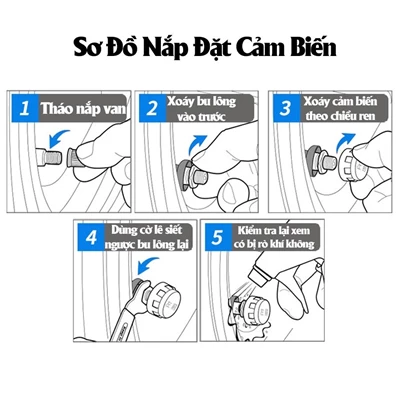 Sơ Đồ Nắp Đặt Cảm Biến

1 Tháo nắp van

2 Xoáy bu lông vào trước

3 Xoáy cảm biến theo chiều ren

4 Dùng cờ lê siết ngược bu lông lại

5 Kiểm tra lại xem có bị rò khí không