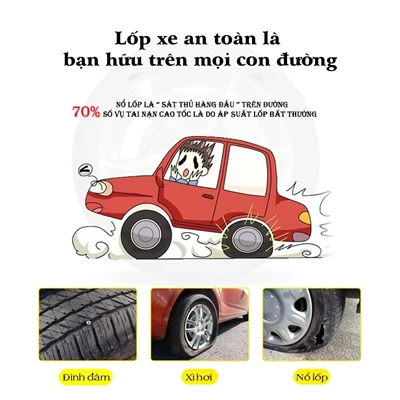 Lốp xe an toàn là
bạn hữu trên mọi con đường

NỔ LỐP LÀ " SÁT THỦ HÀNG ĐẦU " TRÊN ĐƯỜNG
70% SỐ VỤ TAI NẠN CAO TỐC LÀ DO ÁP SUẤT LỐP BẤT THƯỜNG

Đinh đâm

Xì hơi

Nổ lốp