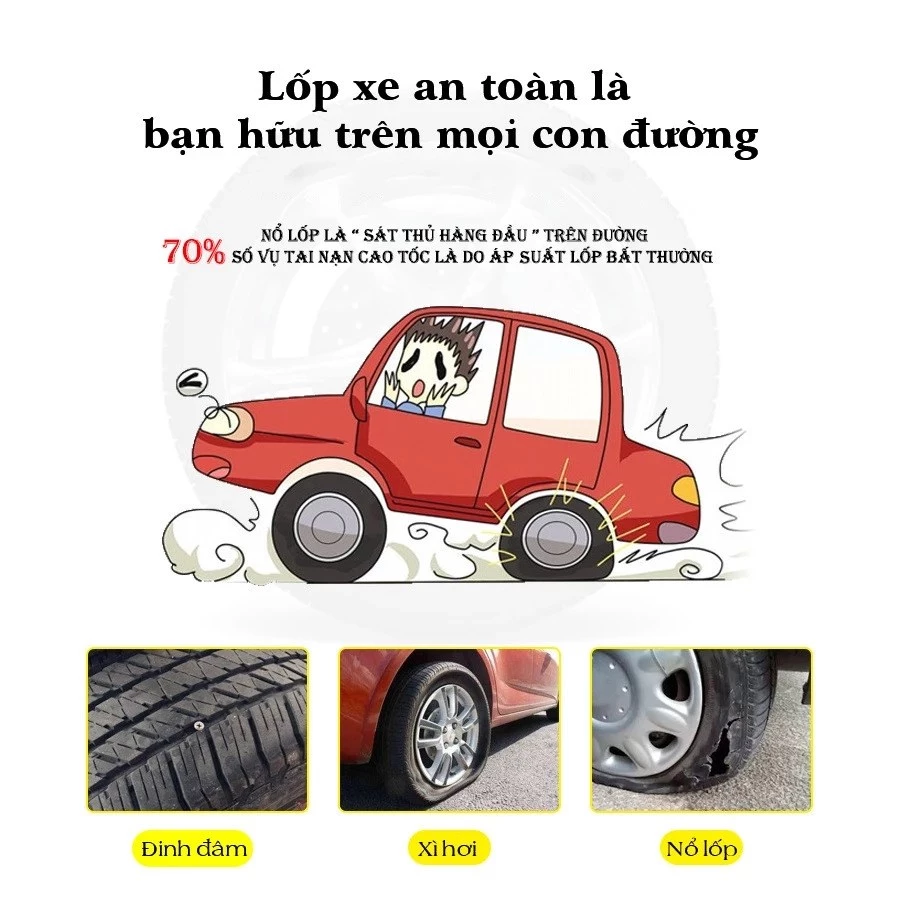 Lốp xe an toàn là
bạn hữu trên mọi con đường

NỔ LỐP LÀ " SÁT THỦ HÀNG ĐẦU " TRÊN ĐƯỜNG
70% SỐ VỤ TAI NẠN CAO TỐC LÀ DO ÁP SUẤT LỐP BẤT THƯỜNG

Đinh đâm

Xì hơi

Nổ lốp