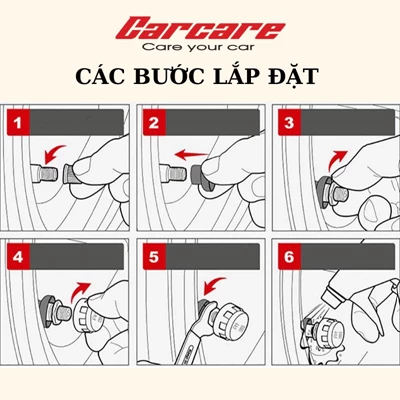 Carcare
Care your car

CÁC BƯỚC LẮP ĐẶT

1

2

3

4

5

6