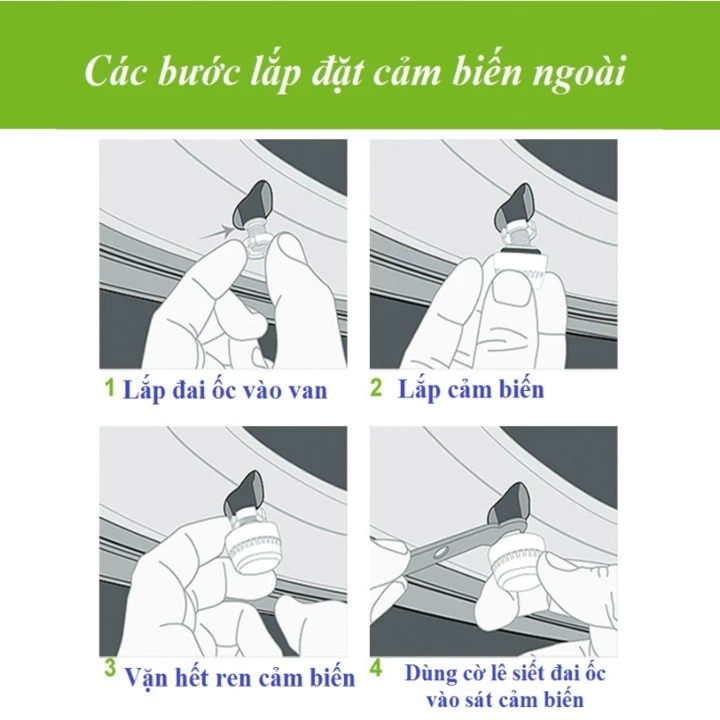 Các bước lắp đặt cảm biến ngoài

1 Lắp đai ốc vào van

2 Lắp cảm biến

3 Vặn hết ren cảm biến

4 Dùng cờ lê siết đai ốc vào sát cảm biến